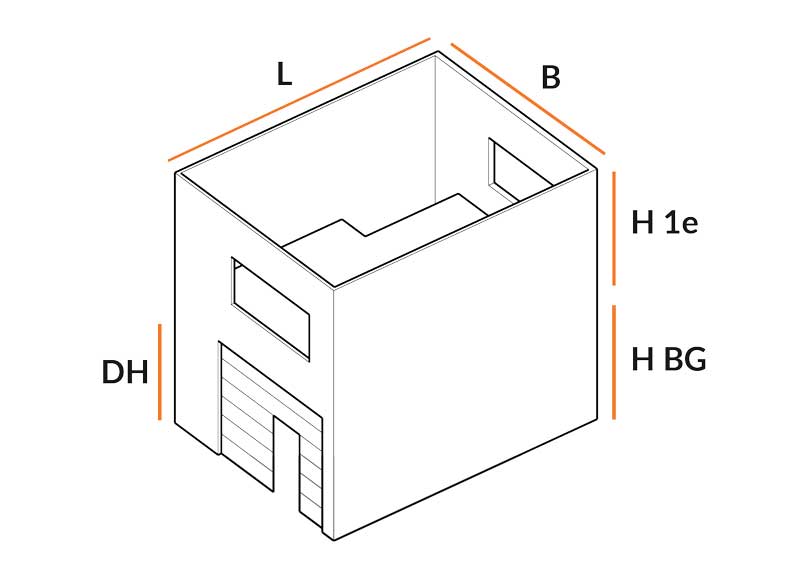 L

B

H 1e

H BG

DH